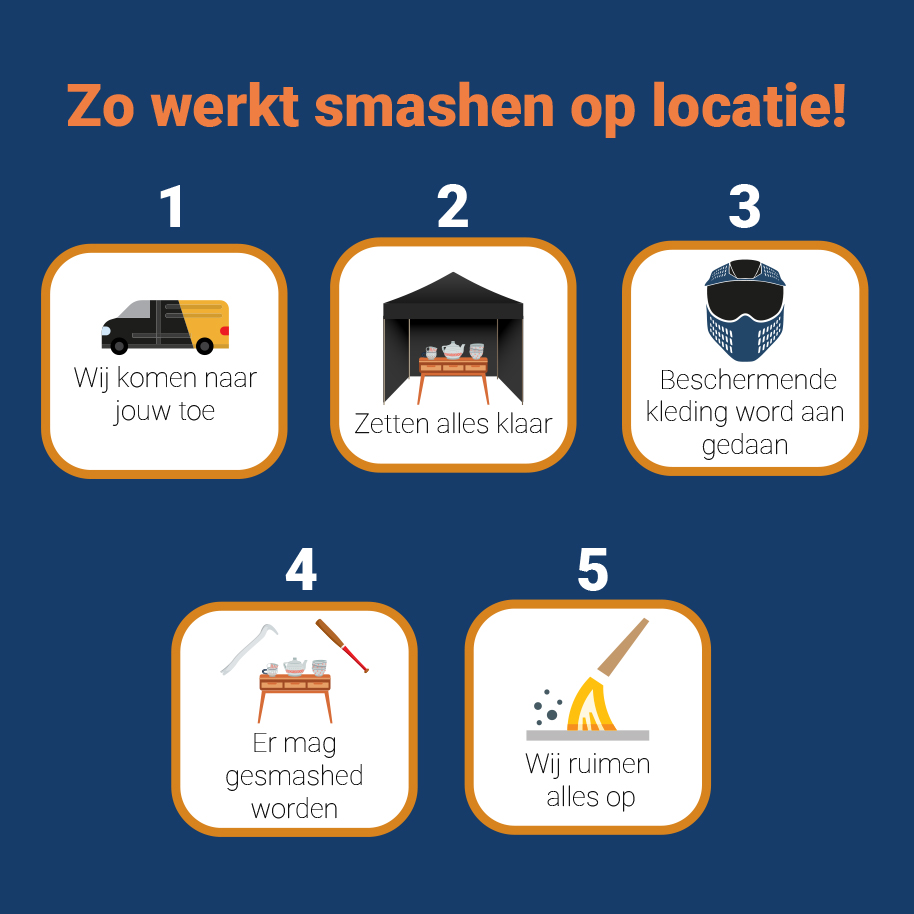 Zo werkt smashen op locatie!

1

Wij komen naar jouw toe

2

Zetten alles klaar

3

Beschermende kleding word aan gedaan

4

Er mag gesmashed worden

5

Wij ruimen alles op