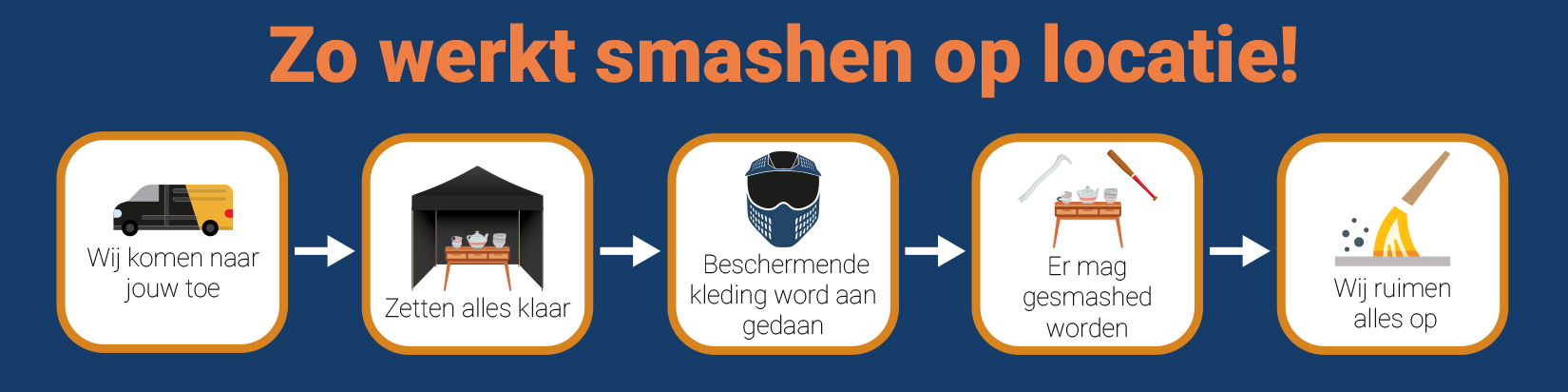 Zo werkt smashen op locatie!

Wij komen naar jouw toe

Zetten alles klaar

Beschermende kleding word aan gedaan

Er mag gesmashed worden

Wij ruimen alles op